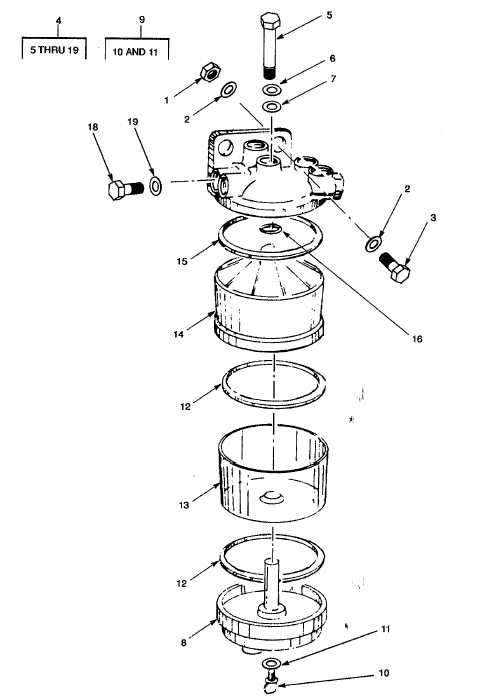 4
5 THRU 19
9
10 AND 11
5
6
7
1
2
18
19
2
3
15
16
14
12
13
12
8
11
10