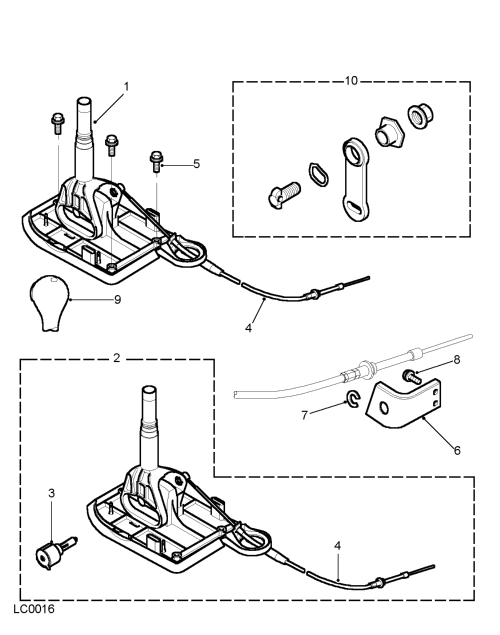 1
10
5
9
4
2
8
7
6
3
4
LC0016