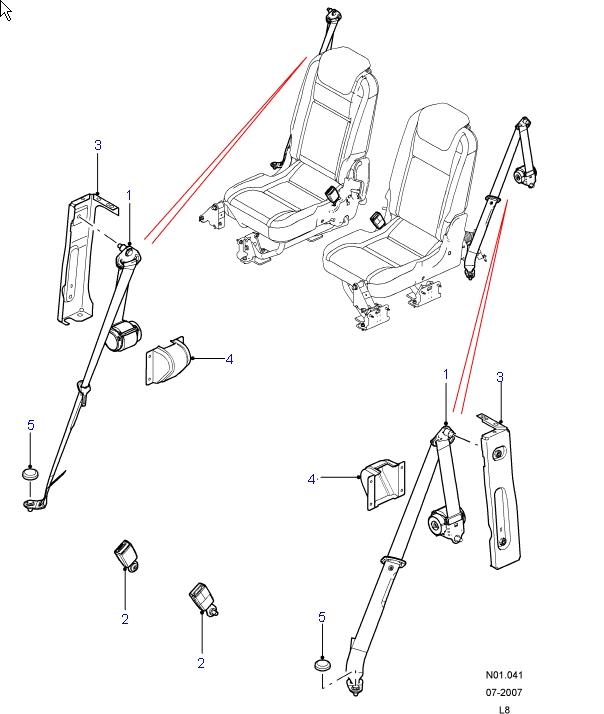 3
1
4
5
2
2
1
3
4
5
N01.041
07-2007
L8