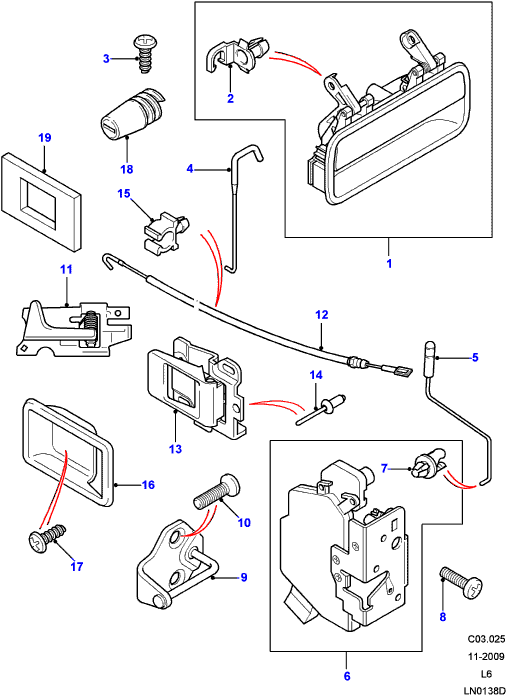 3
2
19
18
4
15
1
11
12
5
14
13
16
7
10
17
9
8
6
C03.025
11-2009
L6
LN0138D