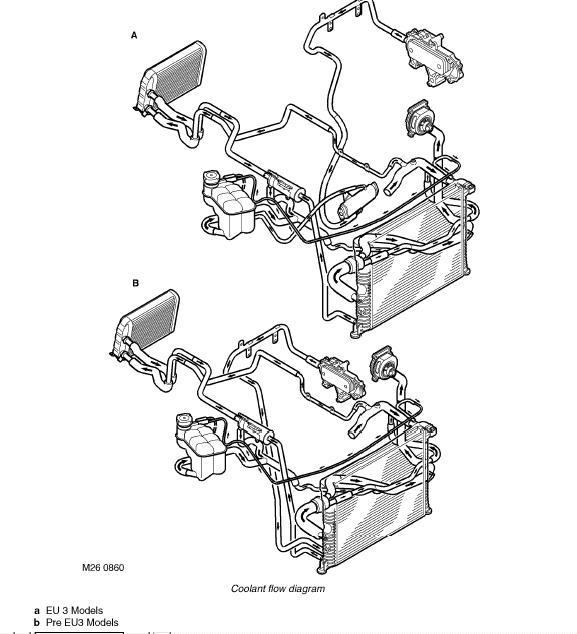 A

B

M26 0860

Coolant flow diagram

a EU 3 Models
b Pre EU3 Models