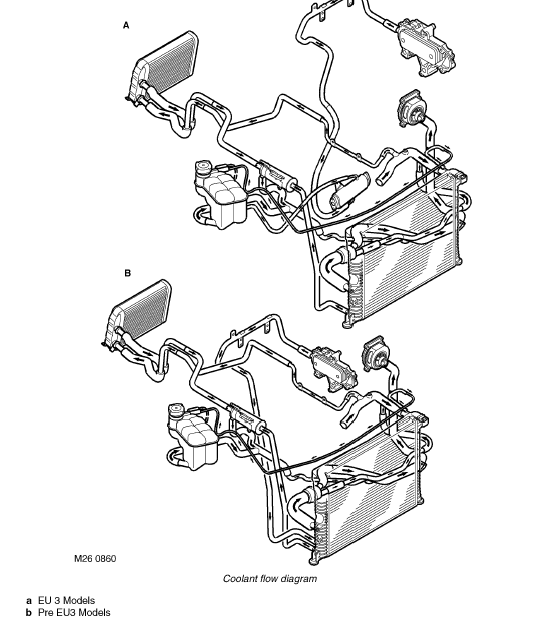 A

B

M26 0860

Coolant flow diagram

a EU 3 Models
b Pre EU3 Models