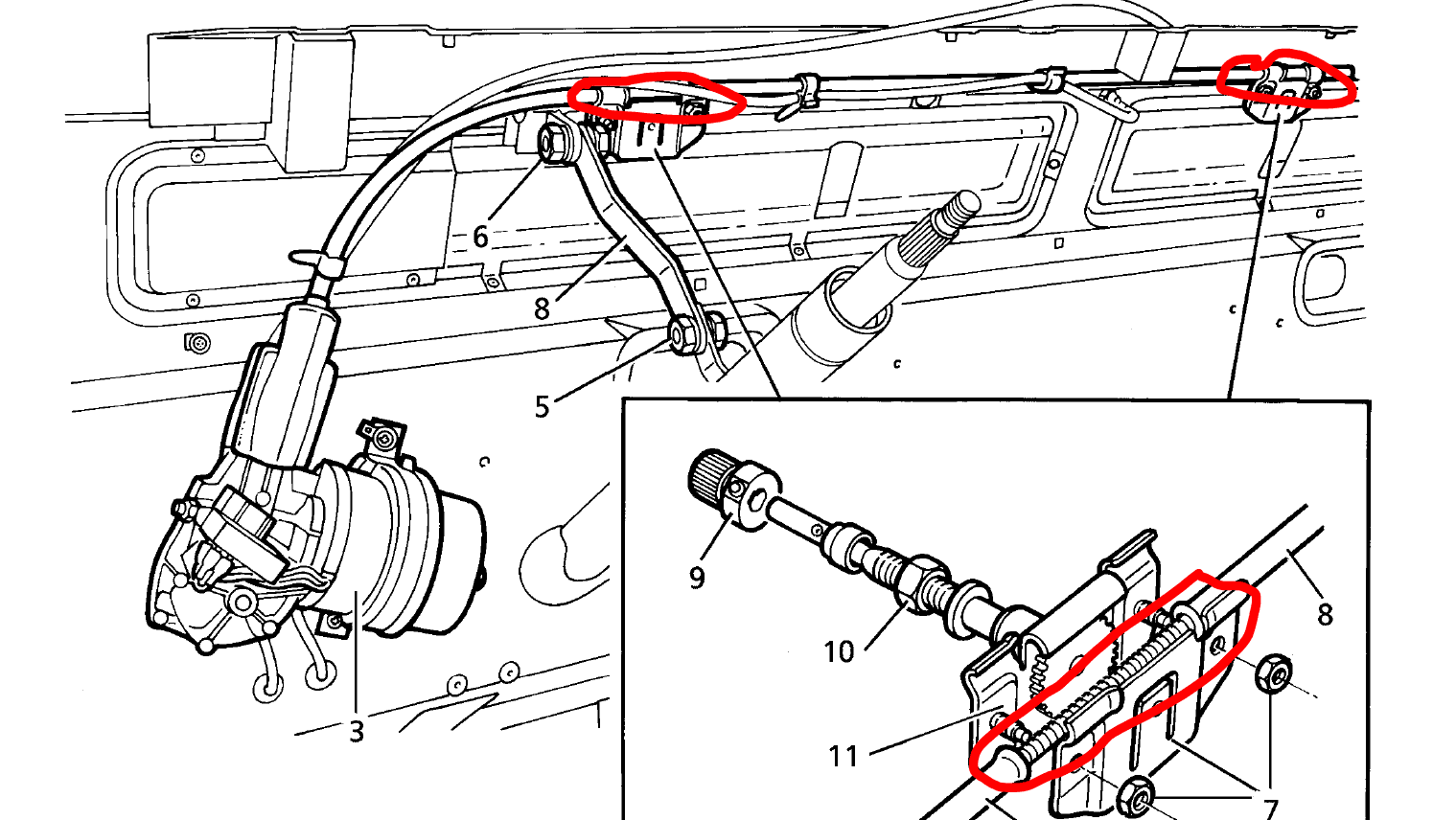 6
8
5
3
9
10
11
8
7