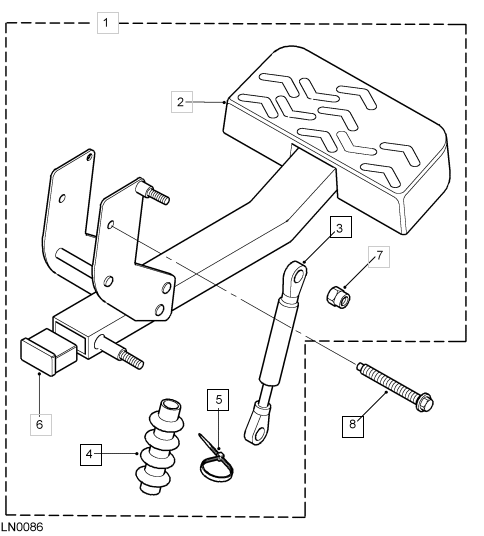 1
2
3
7
6
5
4
8
LN0086