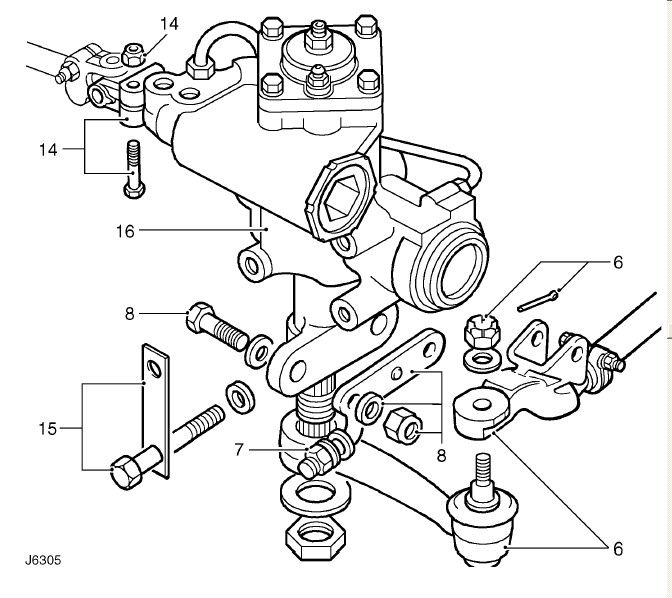 14
14
16
6
8
15
7
8
6
J6305