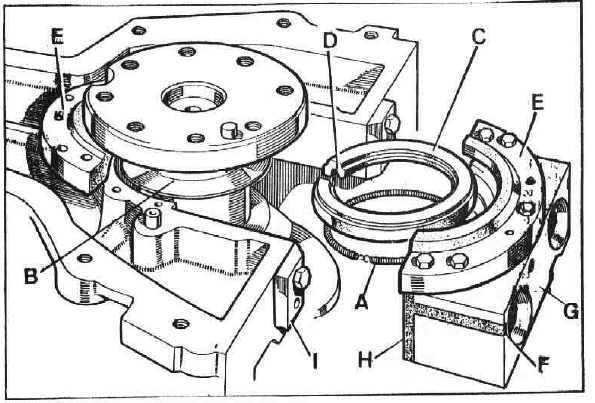 E
D
C
E
B
A
G
I
H
F