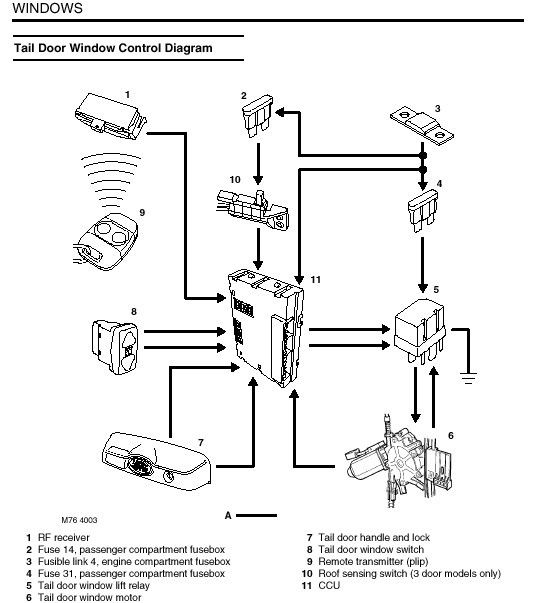 WINDOWS

Tail Door Window Control Diagram

1
2
3
10
4
9
11
5
8
7
6

M76 4003

A

1 RF receiver
2 Fuse 14, passenger compartment fusebox
3 Fusible link 4, engine compartment fusebox
4 Fuse 31, passenger compartment fusebox
5 Tail door window lift relay
6 Tail door window motor

7 Tail door handle and lock
8 Tail door window switch
9 Remote transmitter (plip)
10 Roof sensing switch (3 door models only)
11 CCU