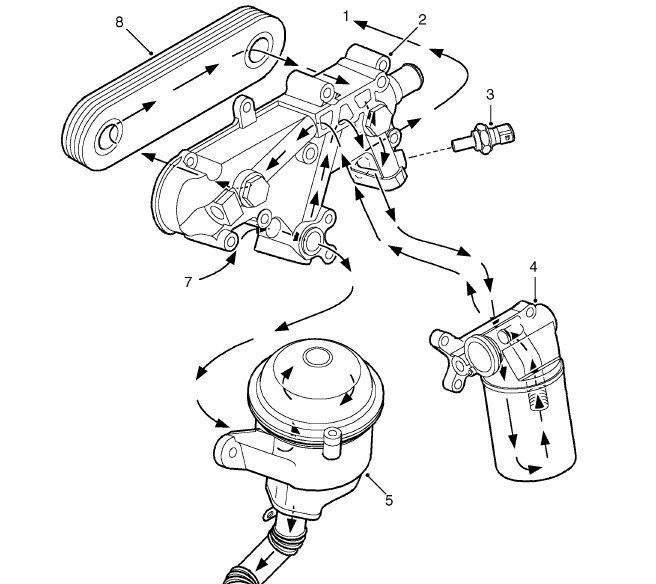 8
1
2
3
7
4
5