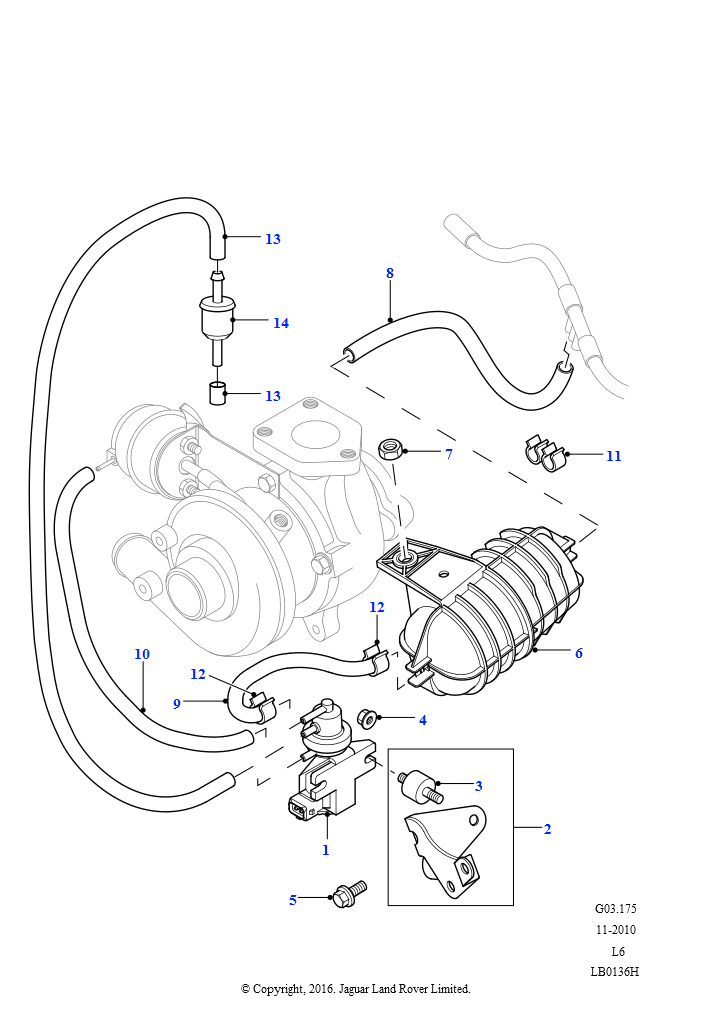 13
8
14
13
7
11
12
6
10
12
9
4
3
2
1
5
G03.175
11-2010
L6
LB0136H
© Copyright, 2016. Jaguar Land Rover Limited.