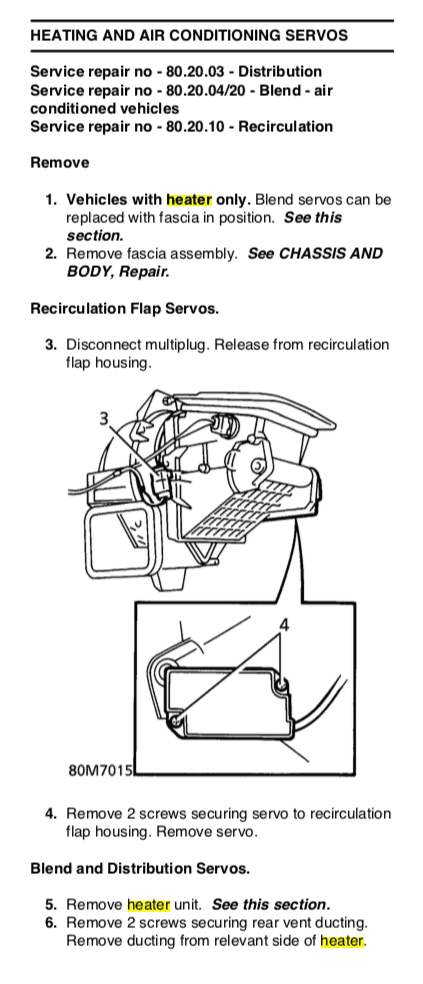 HEATING AND AIR CONDITIONING SERVOS

Service repair no - 80.20.03 - Distribution
Service repair no - 80.20.04/20 - Blend - air conditioned vehicles
Service repair no - 80.20.10 - Recirculation

Remove

1. Vehicles with heater only. Blend servos can be replaced with fascia in position. See this section.
2. Remove fascia assembly. See CHASSIS AND BODY, Repair.

Recirculation Flap Servos.

3. Disconnect multiplug. Release from recirculation flap housing.

3

4

80M7015

4. Remove 2 screws securing servo to recirculation flap housing. Remove servo.

Blend and Distribution Servos.

5. Remove heater unit. See this section.
6. Remove 2 screws securing rear vent ducting. Remove ducting from relevant side of heater.