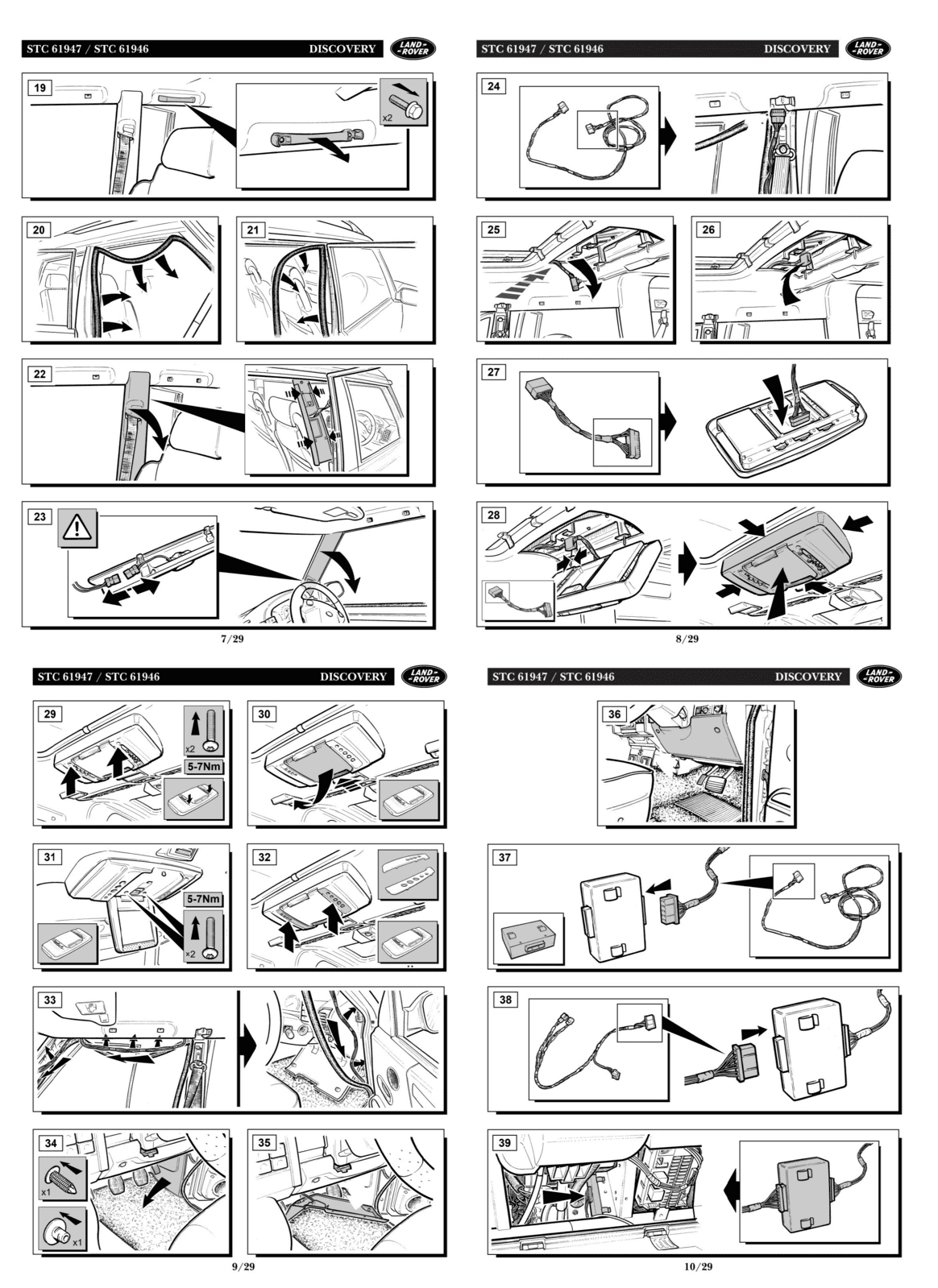 STC 61947 / STC 61946 DISCOVERY LAND-ROVER

19
x2

20

21

22

23

7/29

STC 61947 / STC 61946 DISCOVERY LAND-ROVER

24

25

26

27

28

8/29

STC 61947 / STC 61946 DISCOVERY LAND-ROVER

29
x2
5-7Nm

30

31
5-7Nm
x2

32

33

34
x1
x1

35

9/29

STC 61947 / STC 61946 DISCOVERY LAND-ROVER

36

37

38

39

10/29