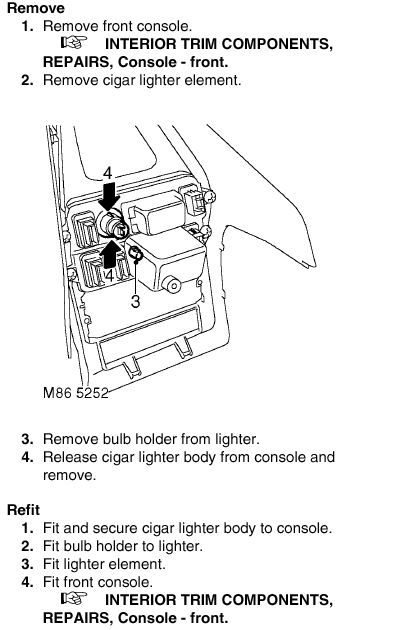 Remove

1. Remove front console.
☞ INTERIOR TRIM COMPONENTS, REPAIRS, Console - front.
2. Remove cigar lighter element.

4
4
3
M86 5252

3. Remove bulb holder from lighter.
4. Release cigar lighter body from console and remove.

Refit

1. Fit and secure cigar lighter body to console.
2. Fit bulb holder to lighter.
3. Fit lighter element.
4. Fit front console.
☞ INTERIOR TRIM COMPONENTS, REPAIRS, Console - front.