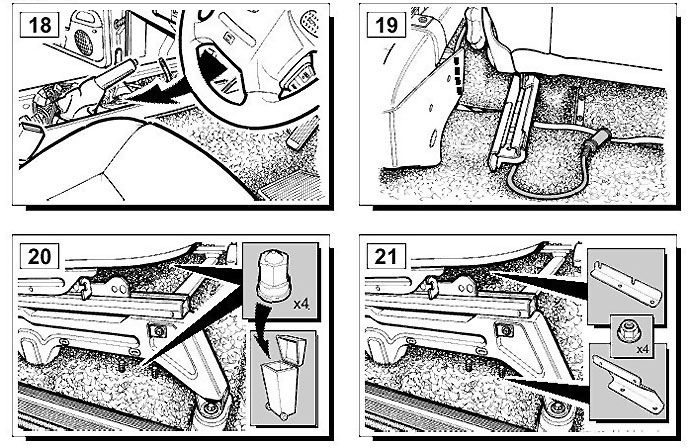 18

19

20

x4

21

x4