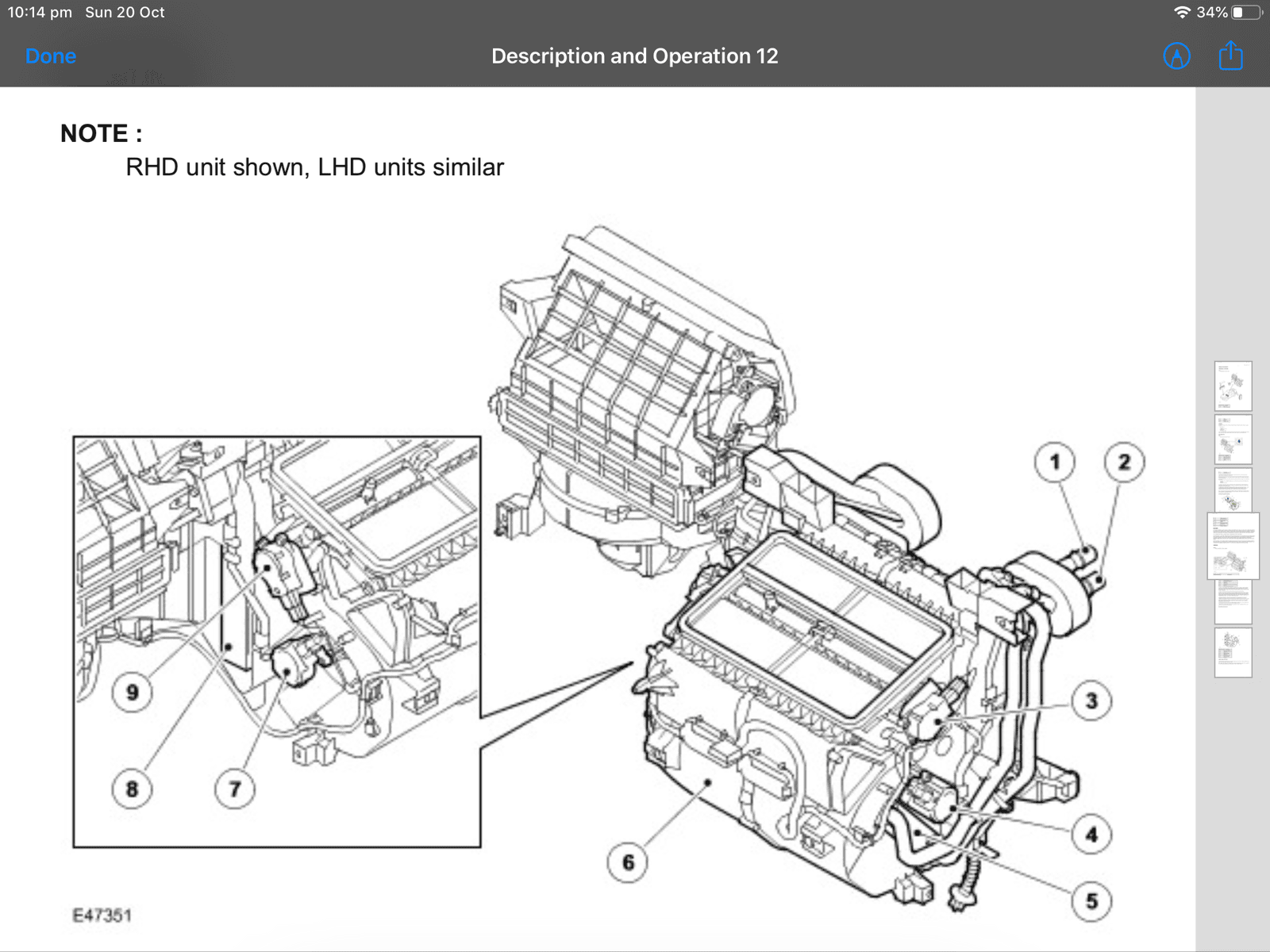 10:14 pm Sun 20 Oct

34%

Done

Description and Operation 12

NOTE :

RHD unit shown, LHD units similar

1

2

3

4

5

6

7

8

9

E47351