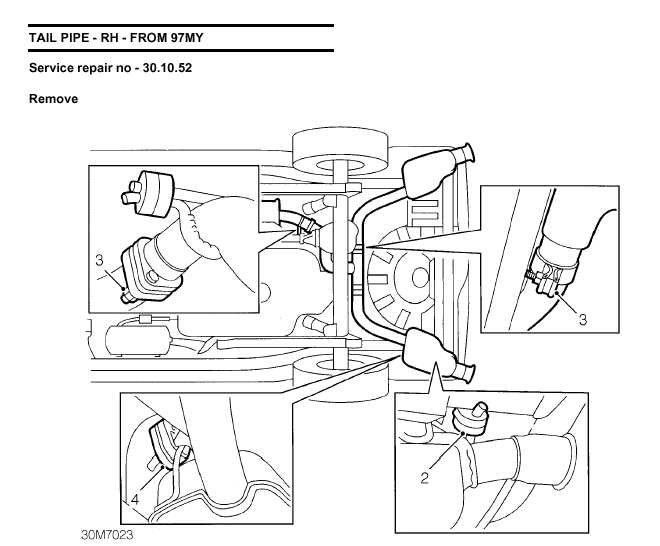 TAIL PIPE - RH - FROM 97MY

Service repair no - 30.10.52

Remove

3

3

4

2

30M7023