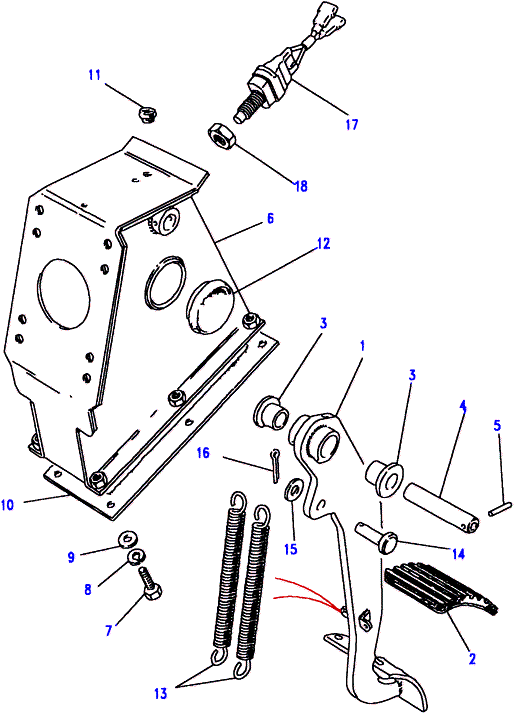 11
17
18
6
12
3
1
3
4
5
16
10
15
14
9
8
7
2
13