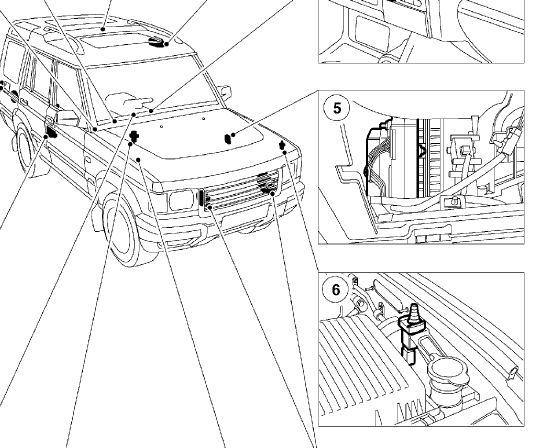 5

6