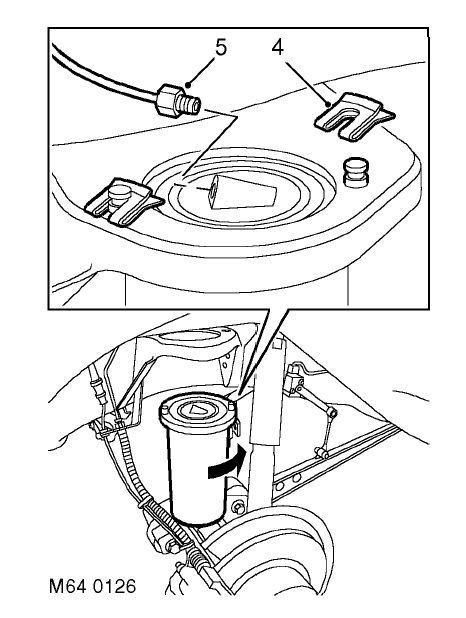 5
4
M64 0126