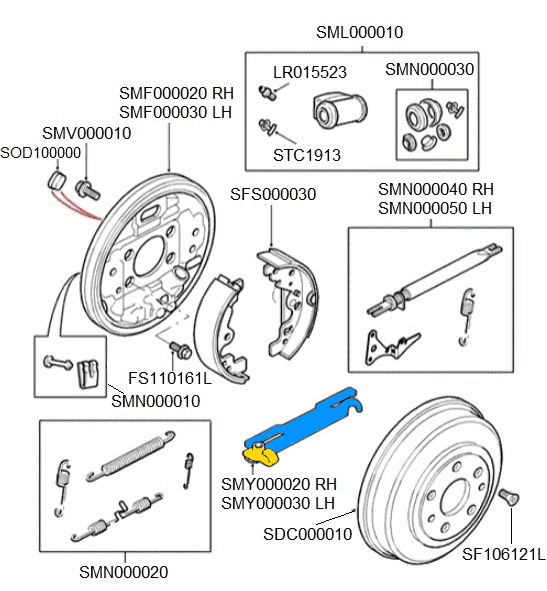 SML000010
LR015523
SMN000030
STC1913
SMF000020 RH
SMF000030 LH
SMV000010
SOD100000
SFS000030
SMN000040 RH
SMN000050 LH
FS110161L
SMN000010
SMY000020 RH
SMY000030 LH
SDC000010
SF106121L
SMN000020