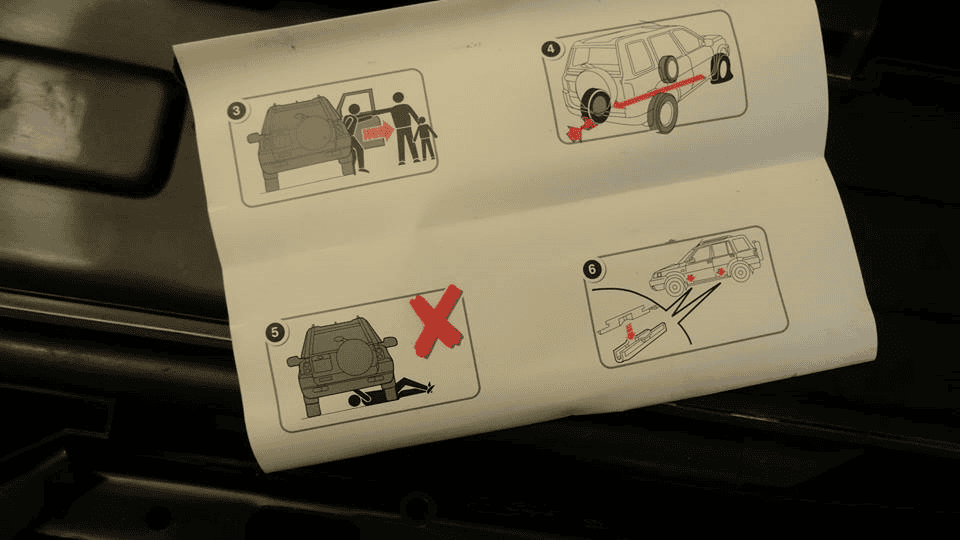 3

4

5

6