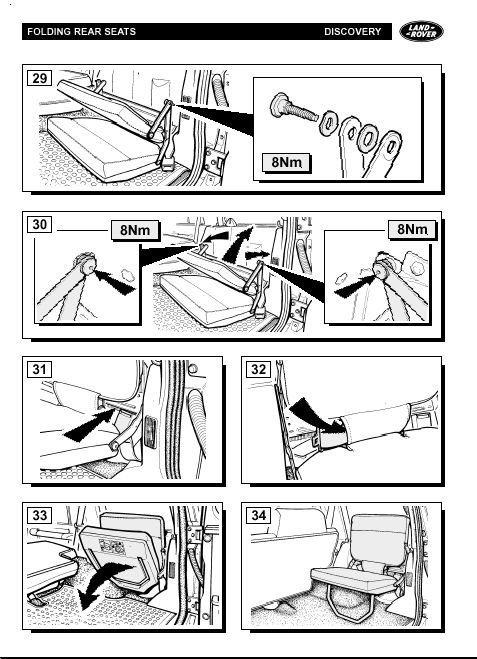 FOLDING REAR SEATS DISCOVERY LAND ROVER

29

8Nm

30

8Nm

8Nm

31

32

33

34