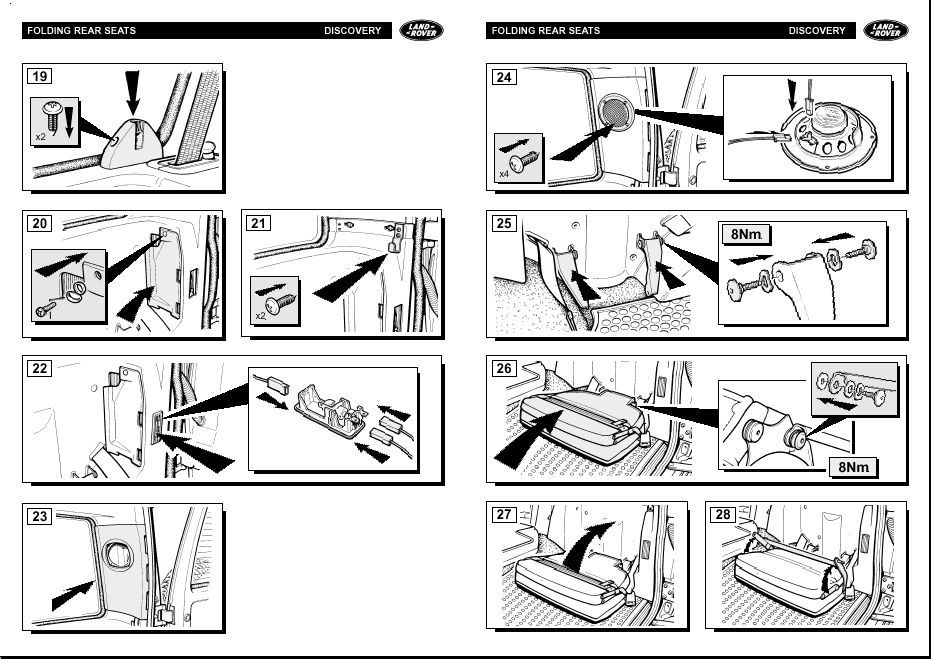 FOLDING REAR SEATS DISCOVERY LAND ROVER

19

x2

20

21

x2

22

23

FOLDING REAR SEATS DISCOVERY LAND ROVER

24

x4

25

8Nm

26

8Nm

27

28