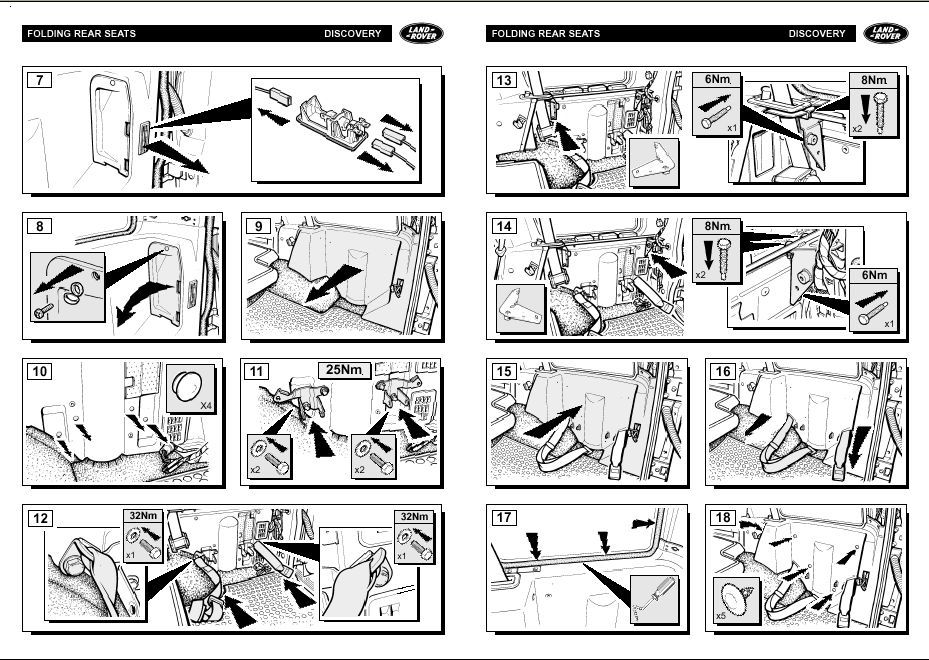 FOLDING REAR SEATS DISCOVERY LAND ROVER

7

8

9

10

X4

11

25Nm

x2

x2

12

32Nm

x1

32Nm

x1

FOLDING REAR SEATS DISCOVERY LAND ROVER

13

6Nm

x1

8Nm

x2

14

8Nm

x2

6Nm

x1

15

16

17

18

x5