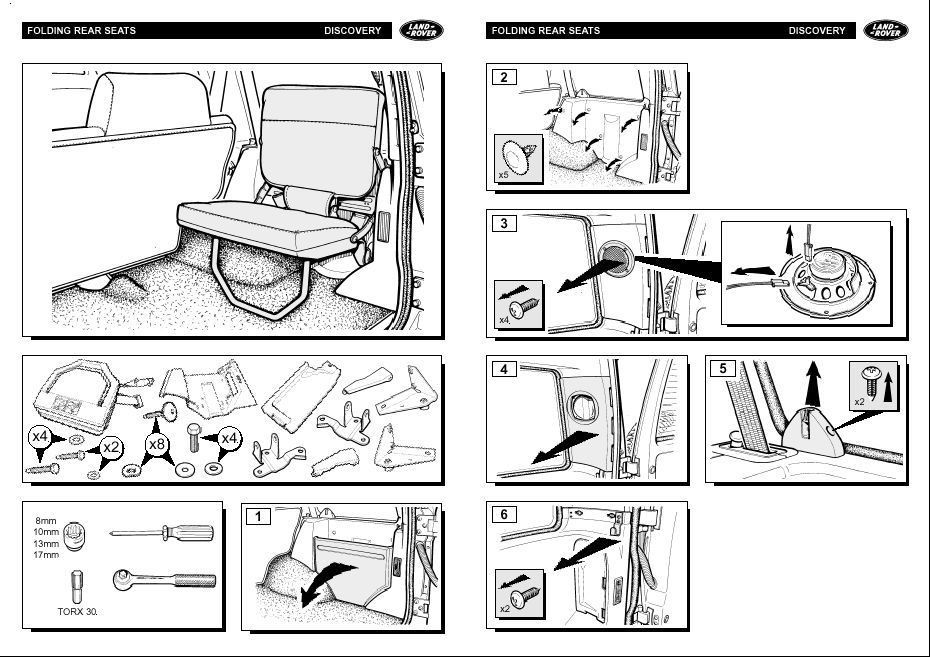 FOLDING REAR SEATS DISCOVERY LAND ROVER

x4
x2
x8
x4

8mm
10mm
13mm
17mm

TORX 30.

1

FOLDING REAR SEATS DISCOVERY LAND ROVER

2
x5

3
x4.

4

5
x2

6
x2