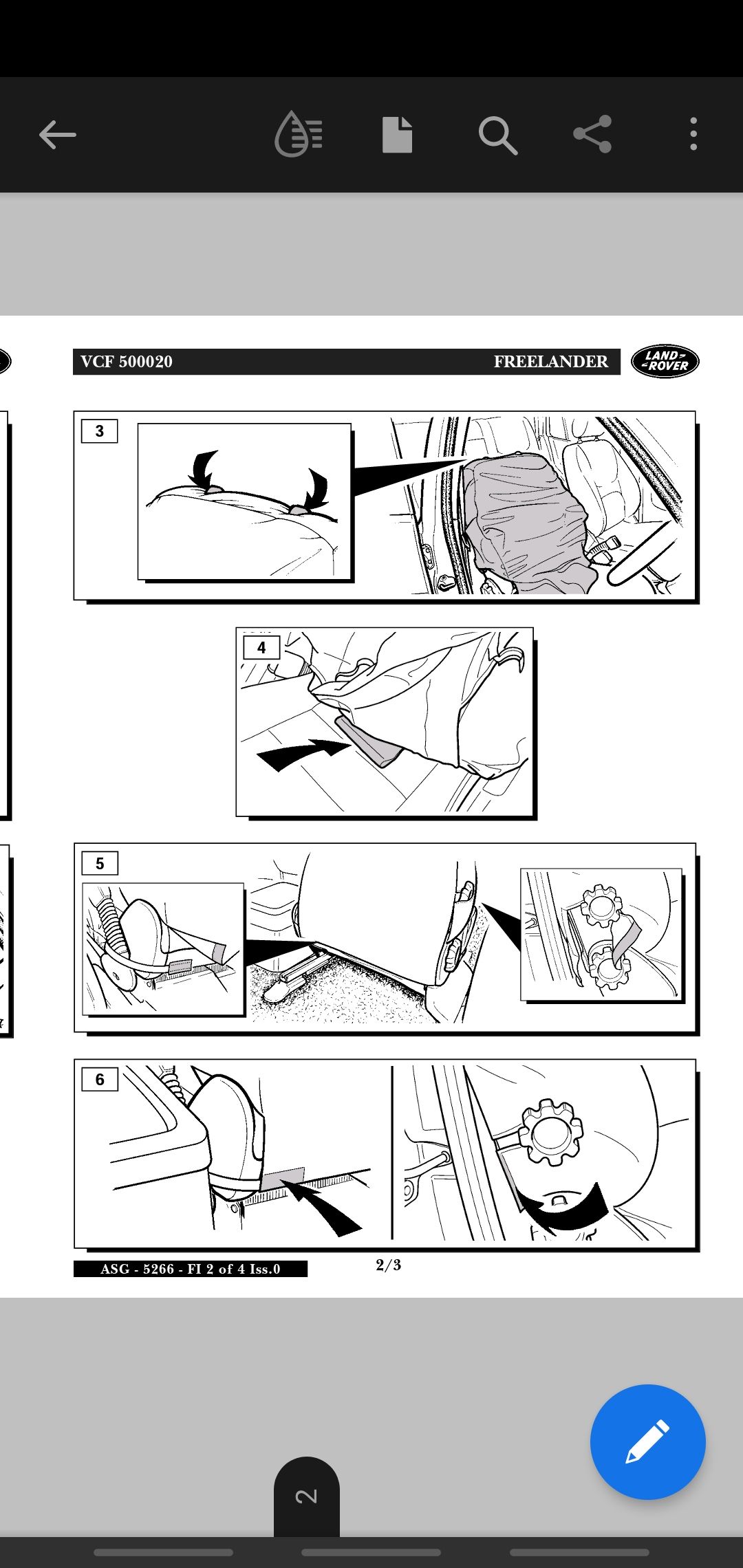 VCF 500020 FREELANDER

LAND ROVER

3

4

5

6

ASG - 5266 - FI 2 of 4 Iss.0

2/3

2