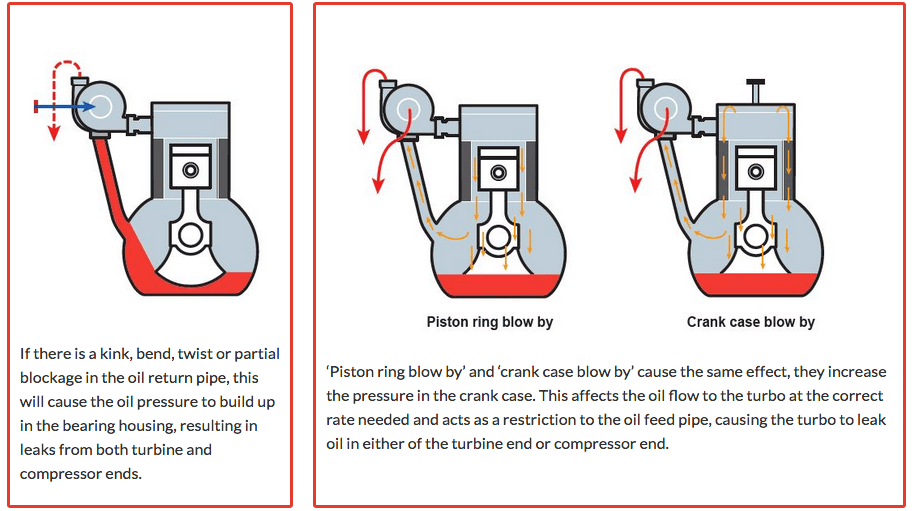 If there is a kink, bend, twist or partial blockage in the oil return pipe, this will cause the oil pressure to build up in the bearing housing, resulting in leaks from both turbine and compressor ends.

Piston ring blow by

Crank case blow by

‘Piston ring blow by’ and ‘crank case blow by’ cause the same effect, they increase the pressure in the crank case. This affects the oil flow to the turbo at the correct rate needed and acts as a restriction to the oil feed pipe, causing the turbo to leak oil in either of the turbine end or compressor end.