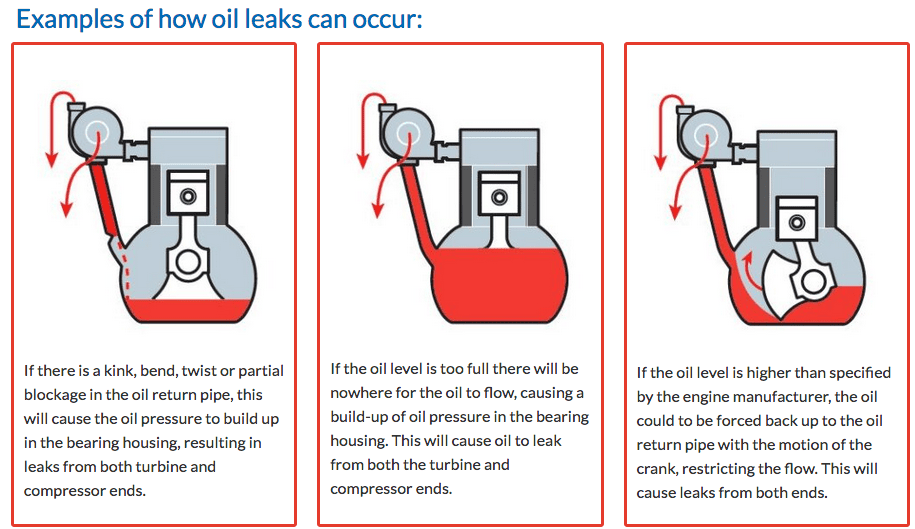 Examples of how oil leaks can occur:

If there is a kink, bend, twist or partial blockage in the oil return pipe, this will cause the oil pressure to build up in the bearing housing, resulting in leaks from both turbine and compressor ends.

If the oil level is too full there will be nowhere for the oil to flow, causing a build-up of oil pressure in the bearing housing. This will cause oil to leak from both the turbine and compressor ends.

If the oil level is higher than specified by the engine manufacturer, the oil could to be forced back up to the oil return pipe with the motion of the crank, restricting the flow. This will cause leaks from both ends.