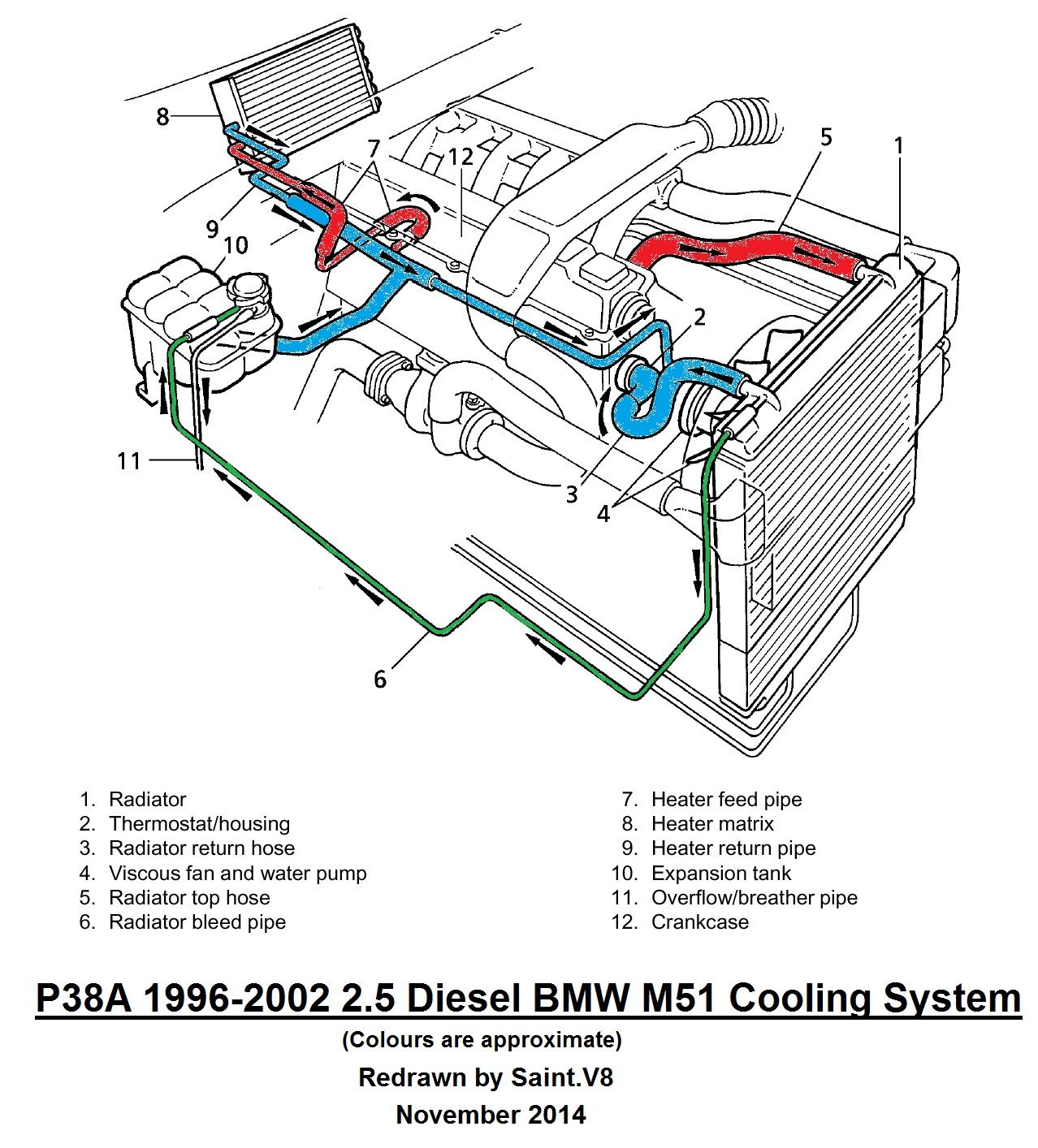 8
7
12
5
1
9
10
2
11
3
4
6

1. Radiator
2. Thermostat/housing
3. Radiator return hose
4. Viscous fan and water pump
5. Radiator top hose
6. Radiator bleed pipe

7. Heater feed pipe
8. Heater matrix
9. Heater return pipe
10. Expansion tank
11. Overflow/breather pipe
12. Crankcase

P38A 1996-2002 2.5 Diesel BMW M51 Cooling System

(Colours are approximate)

Redrawn by Saint.V8

November 2014