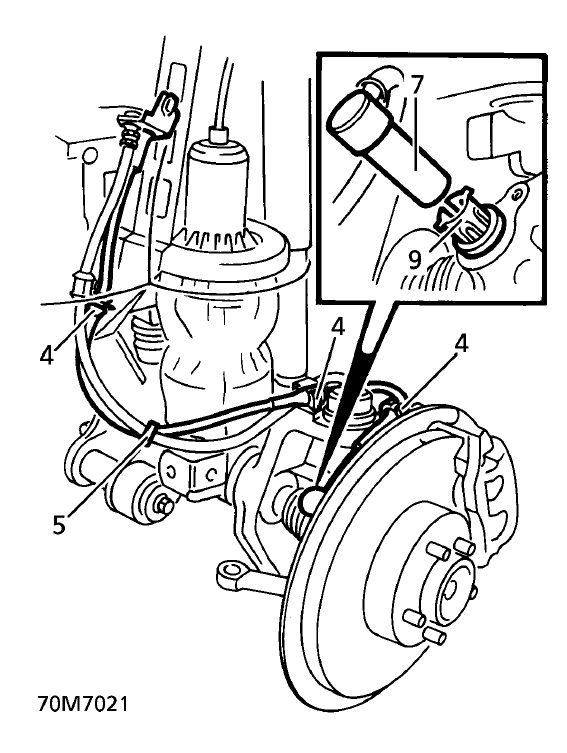 7
9
4
4
4
5
70M7021