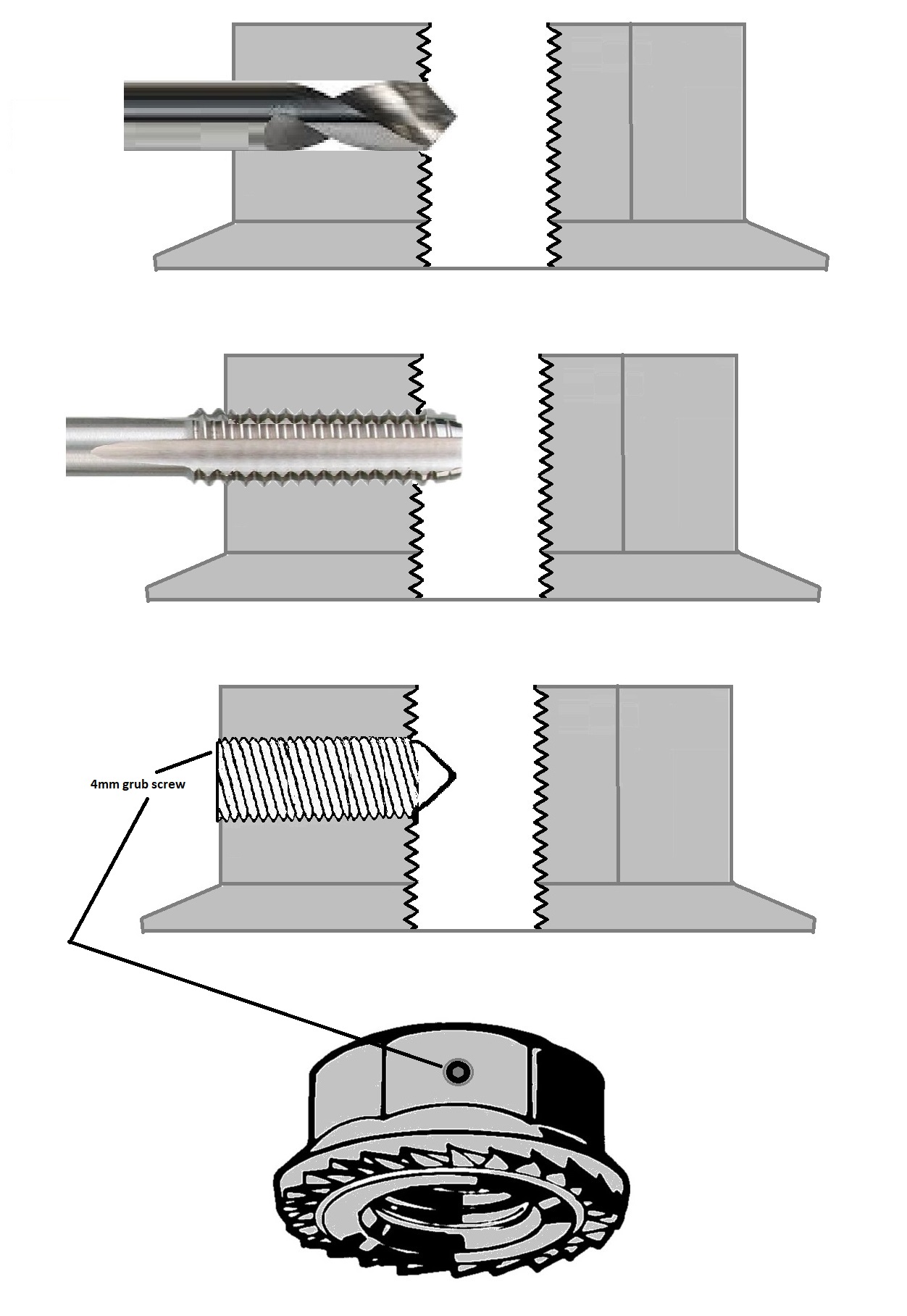 4mm grub screw