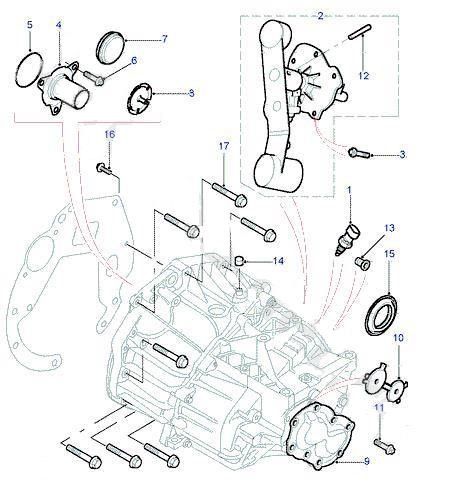 5
4
7
6
3
2
12
3
16
17
1
13
14
15
10
11
9