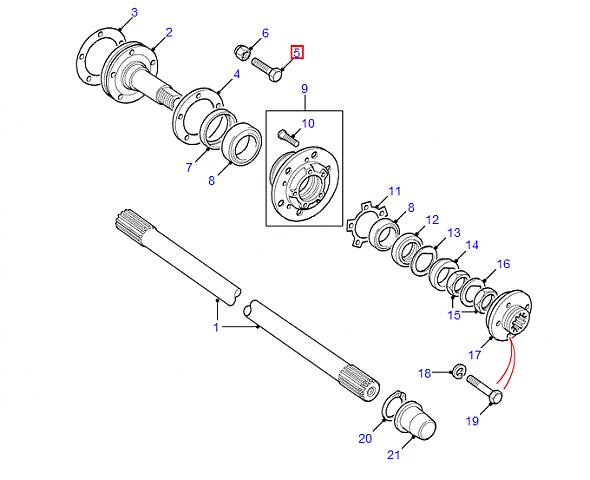 3
2
6
5
4
9
10
7
8
11
8
12
13
14
16
15
1
17
18
19
20
21