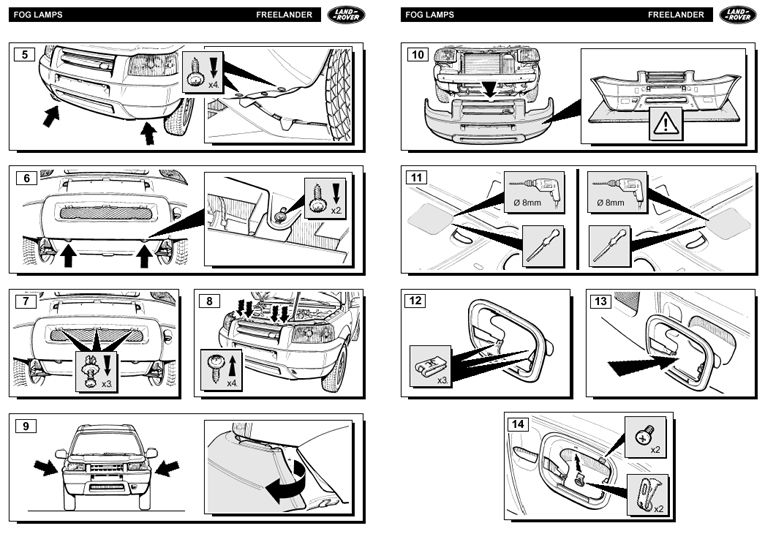 FOG LAMPS FREELANDER LAND ROVER

5

x4

6

x2

7

x3

8

x4

9

FOG LAMPS FREELANDER LAND ROVER

10

11

ø 8mm

ø 8mm

12

x3

13

14

x2

x2