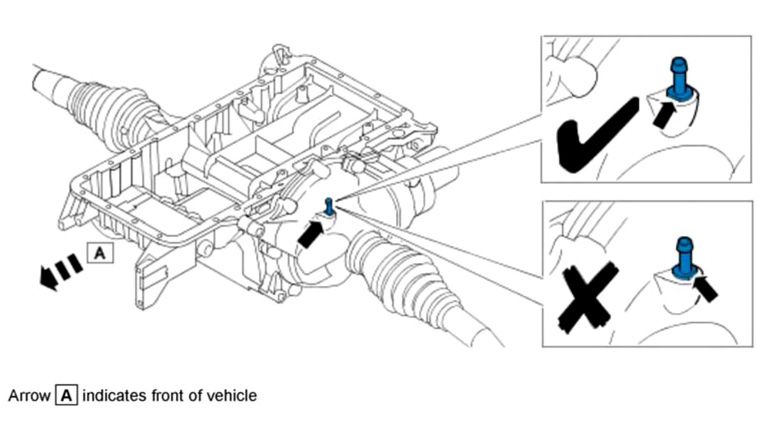 A

Arrow A indicates front of vehicle