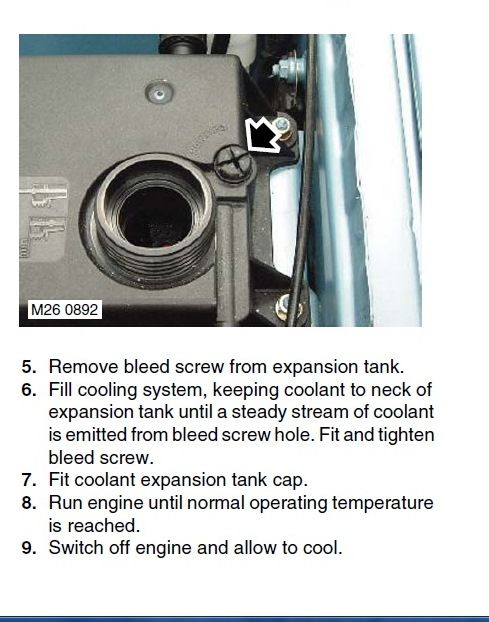 M26 0892

5. Remove bleed screw from expansion tank.
6. Fill cooling system, keeping coolant to neck of expansion tank until a steady stream of coolant is emitted from bleed screw hole. Fit and tighten bleed screw.
7. Fit coolant expansion tank cap.
8. Run engine until normal operating temperature is reached.
9. Switch off engine and allow to cool.