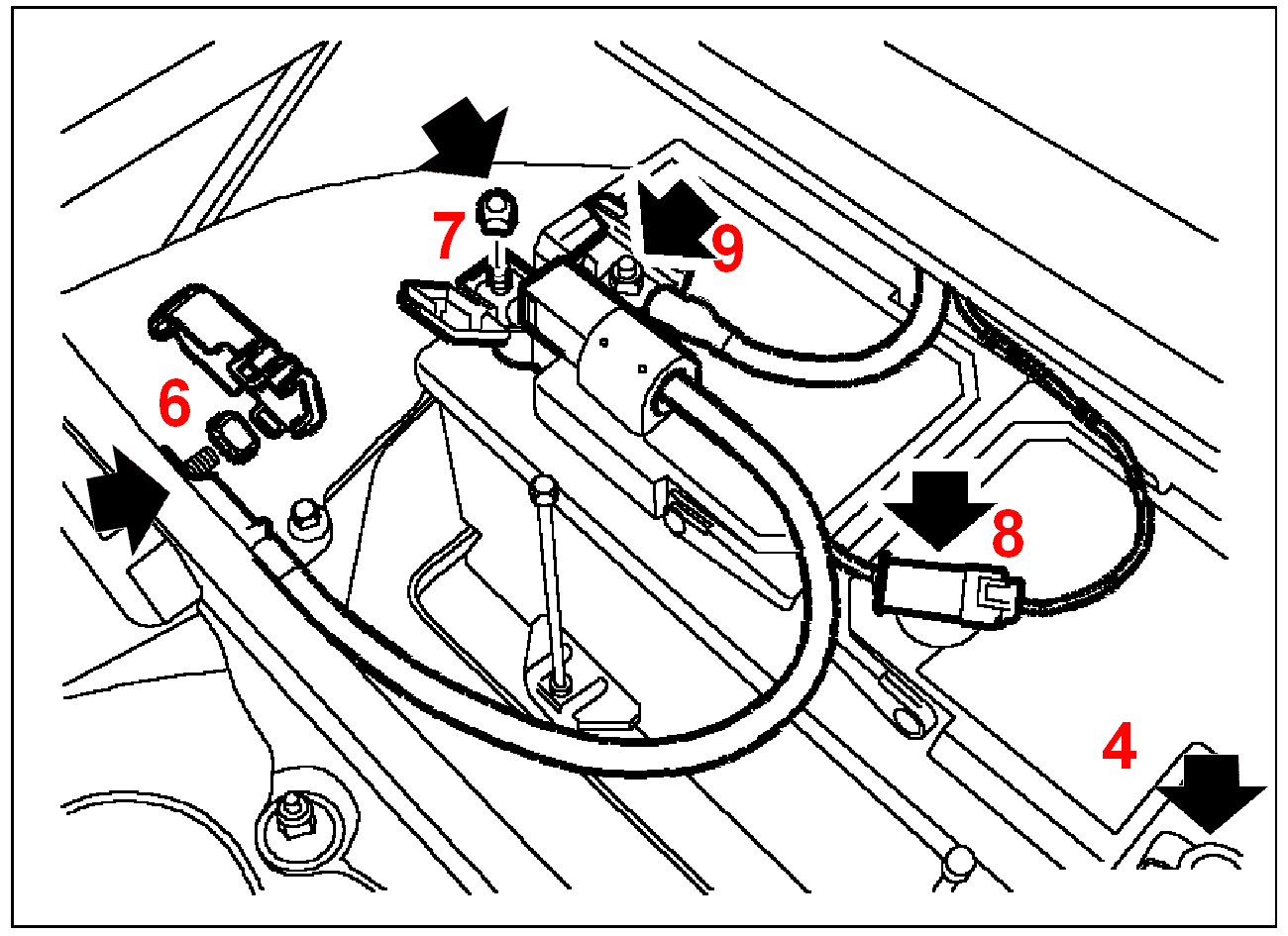 7
9
6
8
4