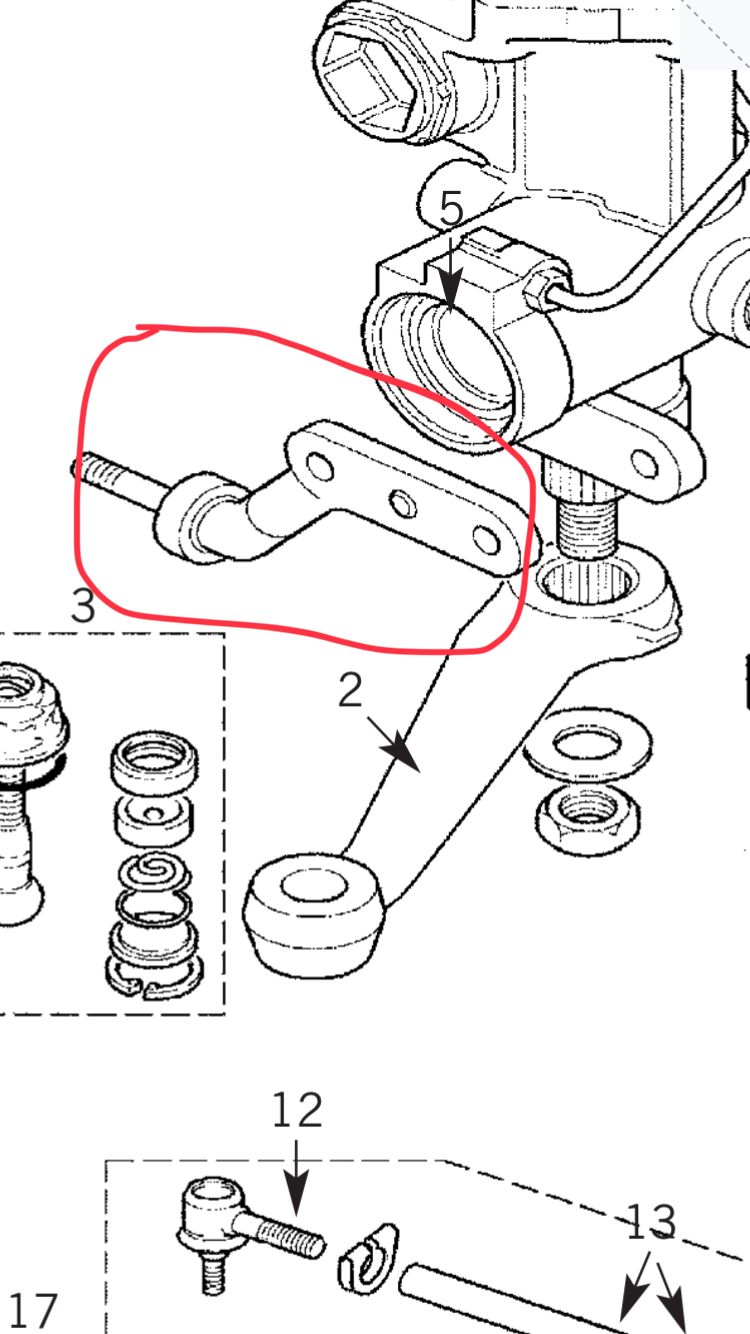 5

3

2

12

13

17