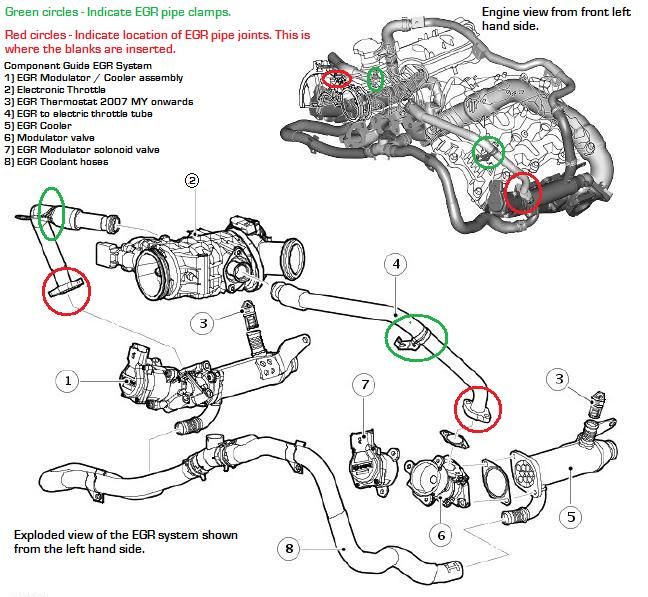 Green circles - Indicate EGR pipe clamps.

Red circles - Indicate location of EGR pipe joints. This is where the blanks are inserted.

Component Guide EGR System
1) EGR Modulator / Cooler assembly
2) Electronic Throttle
3) EGR Thermostat 2007 MY onwards
4) EGR to electric throttle tube
5) EGR Cooler
6) Modulator valve
7) EGR Modulator solonoid valve
8) EGR Coolant hoses

Engine view from front left hand side.

2

4

3

1

7

3

5

6

8

Exploded view of the EGR system shown from the left hand side.