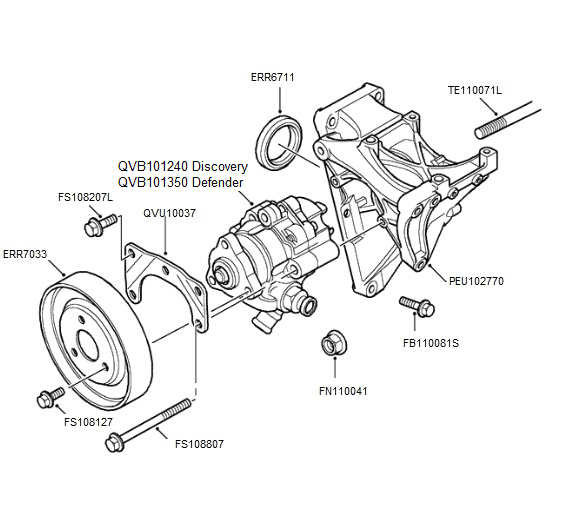 ERR6711

TE110071L

QVB101240 Discovery
QVB101350 Defender

FS108207L

QVU10037

ERR7033

PEU102770

FB110081S

FN110041

FS108127

FS108807