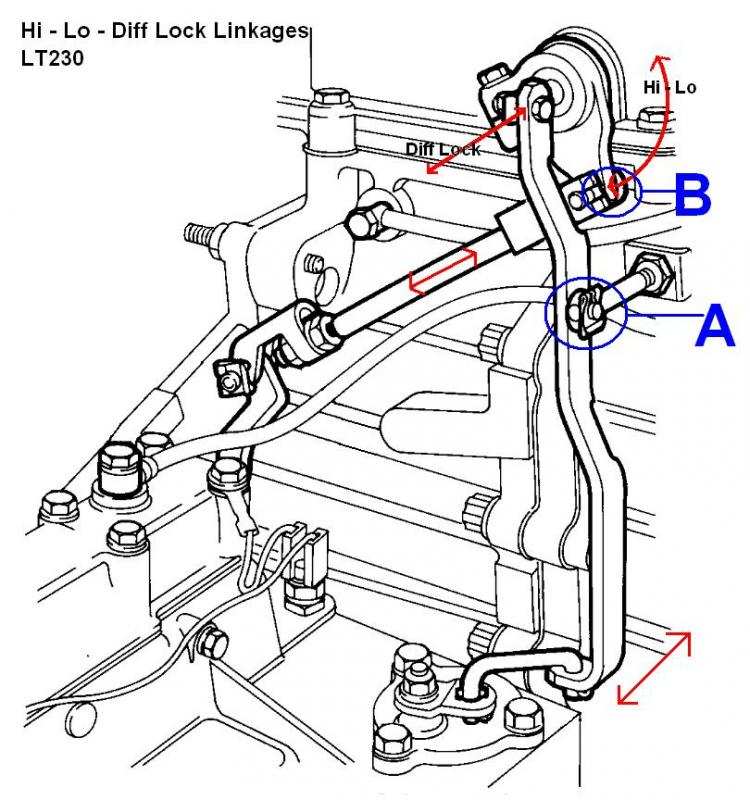 Hi - Lo - Diff Lock Linkages
LT230

Hi - Lo

Diff Lock

B

A